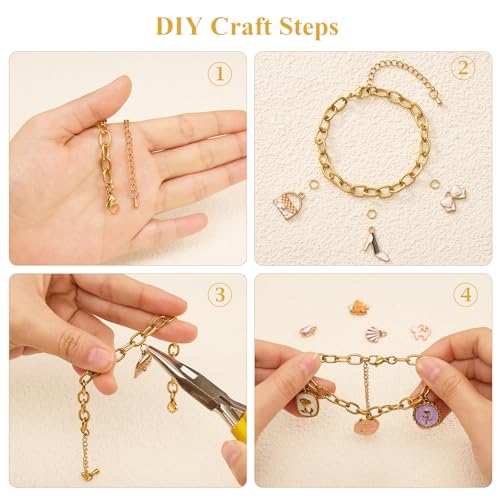 DIY Craft Steps

①

②

③

④