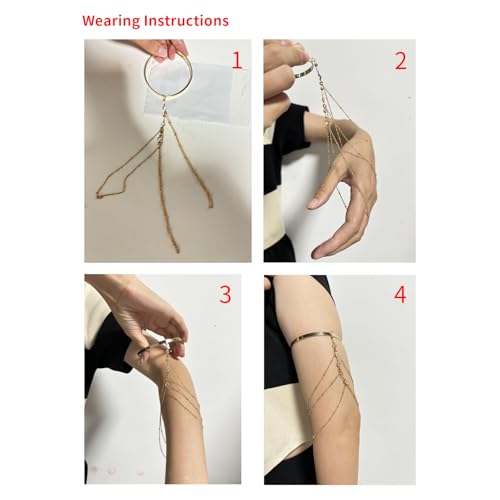 Wearing Instructions

1

2

3

4