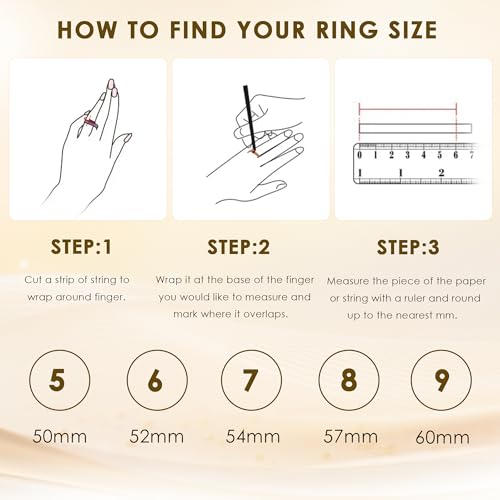 HOW TO FIND YOUR RING SIZE

0 1 2 3 4 5 6 7
1 1 2

STEP:1

Cut a strip of string to wrap around finger.

STEP:2

Wrap it at the base of the finger you would like to measure and mark where it overlaps.

STEP:3

Measure the piece of the paper or string with a ruler and round up to the nearest mm.

5
50mm

6
52mm

7
54mm

8
57mm

9
60mm