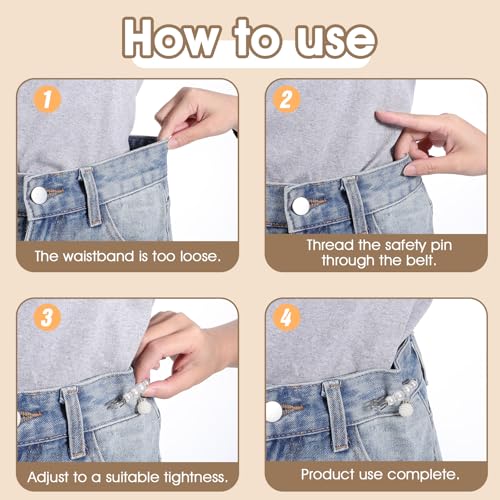 How to use

1

The waistband is too loose.

2

Thread the safety pin through the belt.

3

Adjust to a suitable tightness.

4

Product use complete.