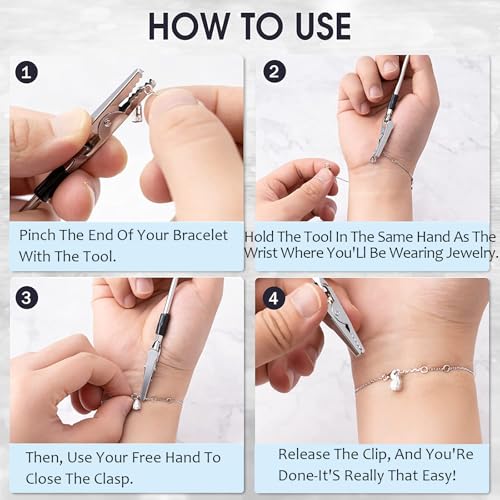 HOW TO USE

1

Pinch The End Of Your Bracelet With The Tool.

2

Hold The Tool In The Same Hand As The Wrist Where You'Ll Be Wearing Jewelry.

3

Then, Use Your Free Hand To Close The Clasp.

4

Release The Clip, And You'Re Done-It'S Really That Easy!