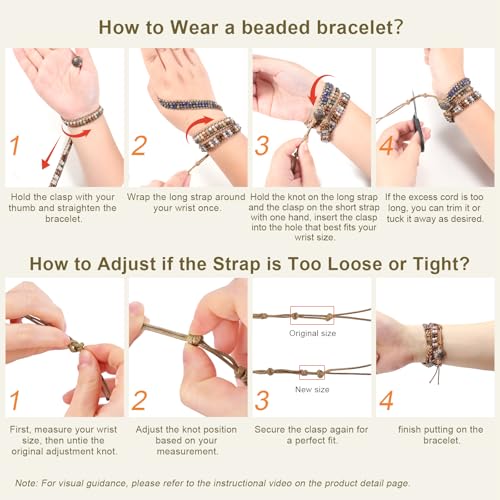 How to Wear a beaded bracelet?

1

Hold the clasp with your thumb and straighten the bracelet.

2

Wrap the long strap around your wrist once.

3

Hold the knot on the long strap and the clasp on the short strap with one hand, insert the clasp into the hole that best fits your wrist size.

4

If the excess cord is too long, you can trim it or tuck it away as desired.

How to Adjust if the Strap is Too Loose or Tight?

1

First, measure your wrist size, then untie the original adjustment knot.

2

Adjust the knot position based on your measurement.

Original size

New size

3

Secure the clasp again for a perfect fit.

4

finish putting on the bracelet.

Note: For visual guidance, please refer to the instructional video on the product detail page.