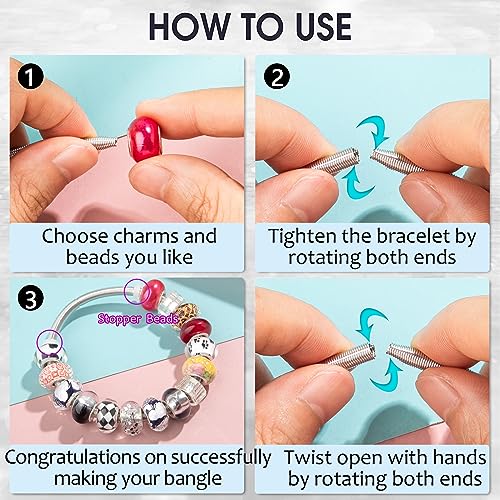 HOW TO USE

1

Choose charms and beads you like

2

Tighten the bracelet by rotating both ends

3

Stopper Beads

Congratulations on successfully making your bangle

Twist open with hands by rotating both ends