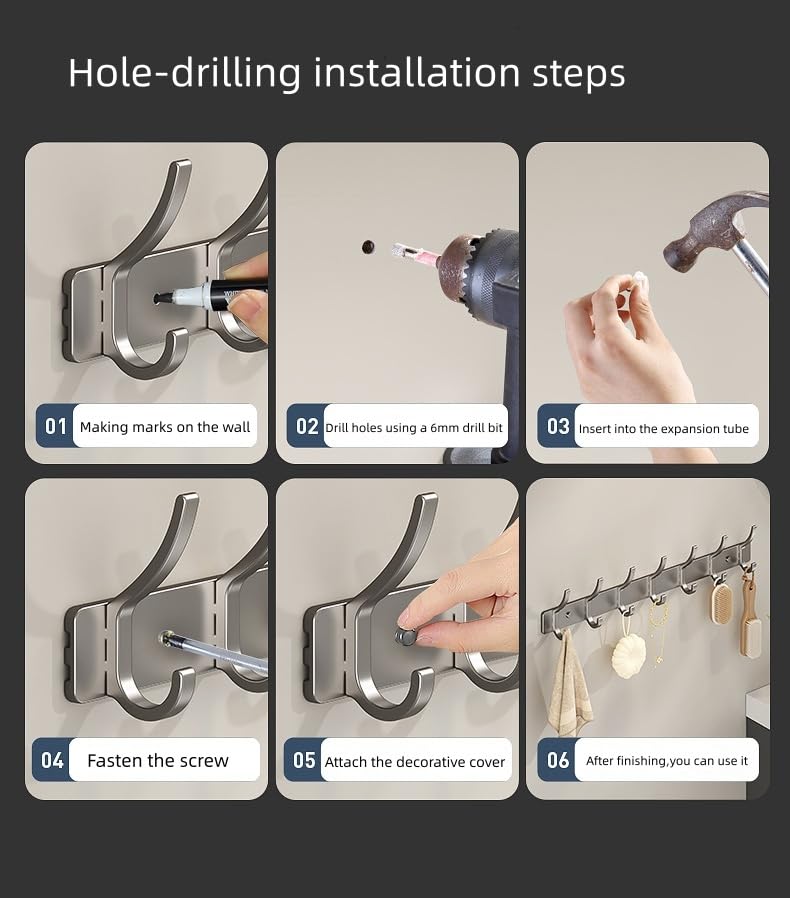 Hole-drilling installation steps

01 Making marks on the wall

02 Drill holes using a 6mm drill bit

03 Insert into the expansion tube

04 Fasten the screw

05 Attach the decorative cover

06 After finishing,you can use it