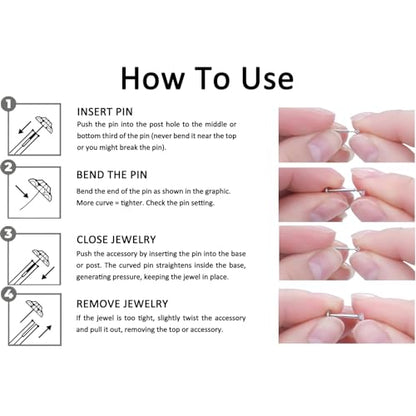 How To Use

1

INSERT PIN
Push the pin into the post hole to the middle or bottom third of the pin (never bend it near the top or you might break the pin).

2

BEND THE PIN
Bend the end of the pin as shown in the graphic. More curve = tighter. Check the pin setting.

3

CLOSE JEWELRY
Push the accessory by inserting the pin into the base or post. The curved pin straightens inside the base, generating pressure, keeping the jewel in place.

4

REMOVE JEWELRY
If the jewel is too tight, slightly twist the accessory and pull it out, removing the top or accessory.