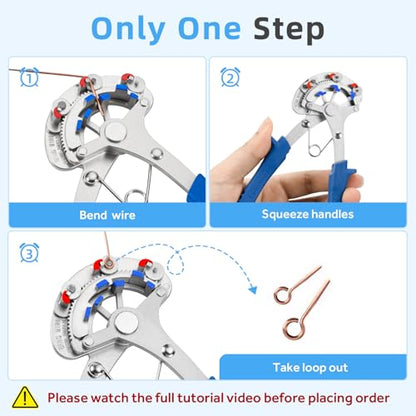 Only One Step

1

Bend wire

2

Squeeze handles

3

Take loop out

Please watch the full tutorial video before placing order