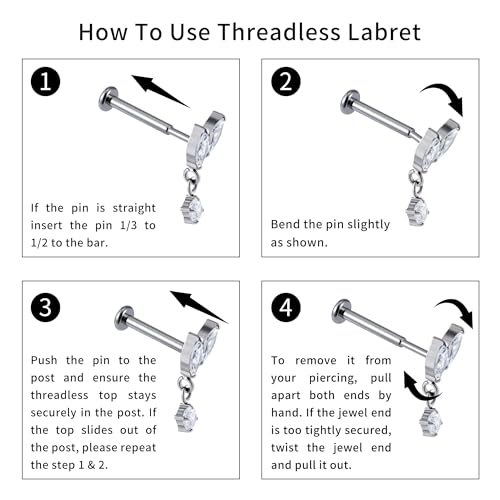 How To Use Threadless Labret

1

If the pin is straight insert the pin 1/3 to 1/2 to the bar.

2

Bend the pin slightly as shown.

3

Push the pin to the post and ensure the threadless top stays securely in the post. If the top slides out of the post, please repeat the step 1 & 2.

4

To remove it from your piercing, pull apart both ends by hand. If the jewel end is too tightly secured, twist the jewel end and pull it out.