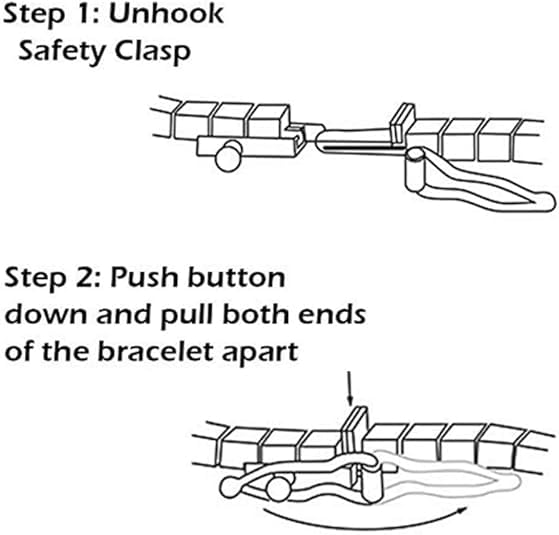 Step 1: Unhook Safety Clasp

Step 2: Push button down and pull both ends of the bracelet apart