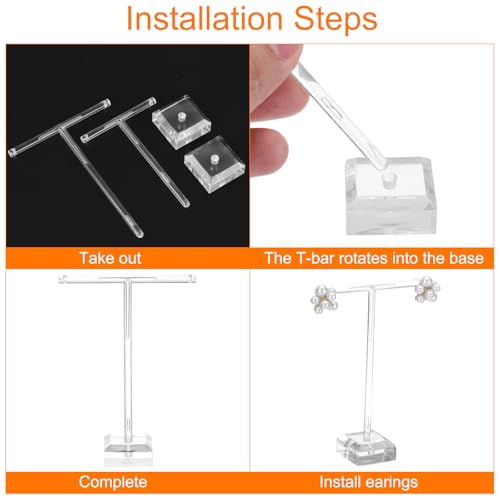 Installation Steps

Take out

The T-bar rotates into the base

Complete

Install earings