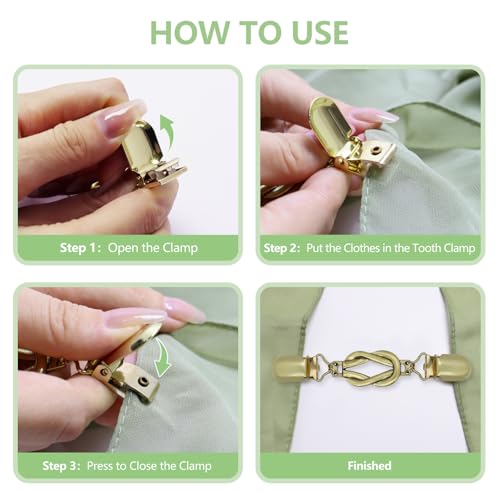 HOW TO USE

Step 1: Open the Clamp

Step 2: Put the Clothes in the Tooth Clamp

Step 3: Press to Close the Clamp

Finished