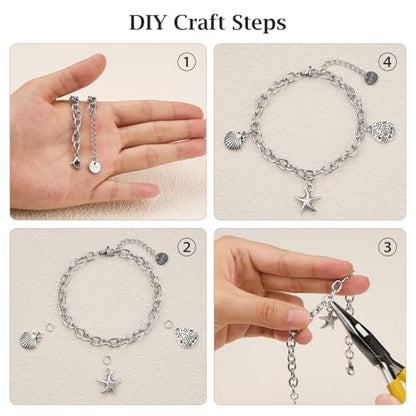 DIY Craft Steps

①

④

②

③