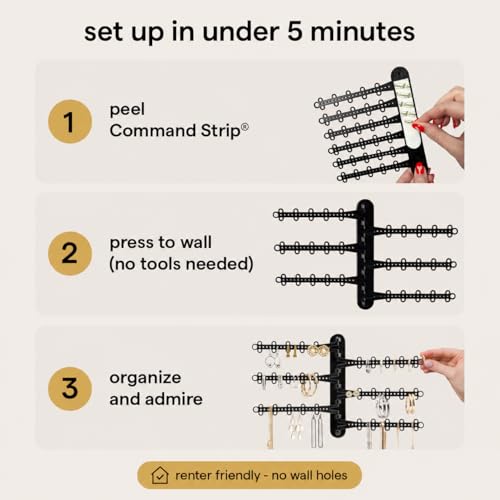 set up in under 5 minutes

1 peel Command Strip®

2 press to wall (no tools needed)

3 organize and admire

renter friendly - no wall holes