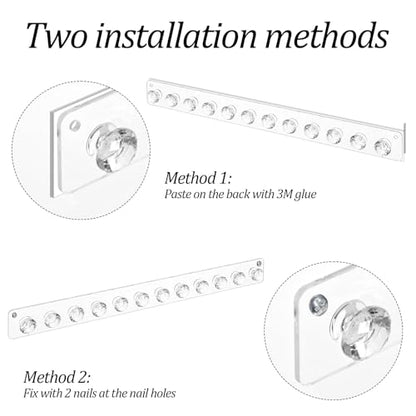 Two installation methods

Method 1:
Paste on the back with 3M glue

Method 2:
Fix with 2 nails at the nail holes