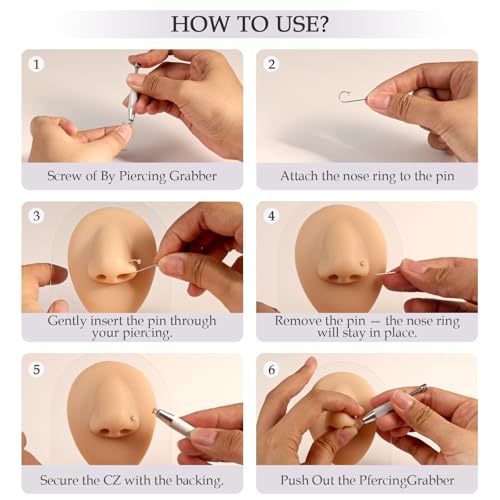 HOW TO USE?

1

Screw of By Piercing Grabber

2

Attach the nose ring to the pin

3

Gently insert the pin through your piercing.

4

Remove the pin — the nose ring will stay in place.

5

Secure the CZ with the backing.

6

Push Out the PfercingGrabber