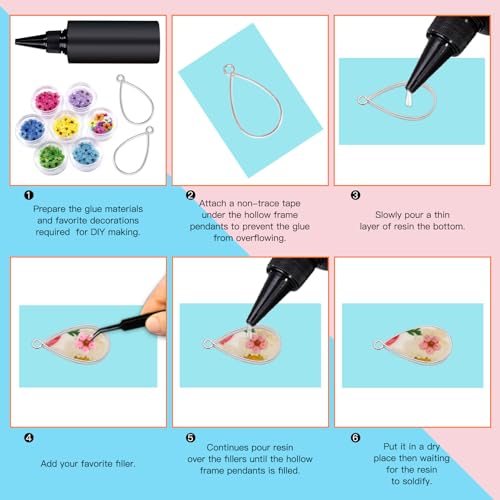 ❶
Prepare the glue materials and favorite decorations required for DIY making.

❷
Attach a non-trace tape under the hollow frame pendants to prevent the glue from overflowing.

❸
Slowly pour a thin layer of resin the bottom.

❹
Add your favorite filler.

❺
Continues pour resin over the fillers until the hollow frame pendants is filled.

❻
Put it in a dry place then waiting for the resin to soldify.