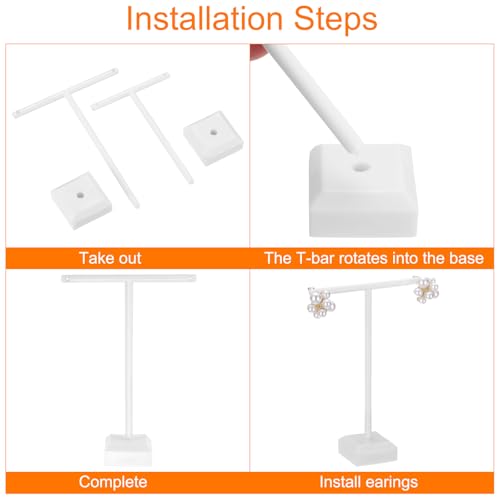 Installation Steps

Take out

The T-bar rotates into the base

Complete

Install earings