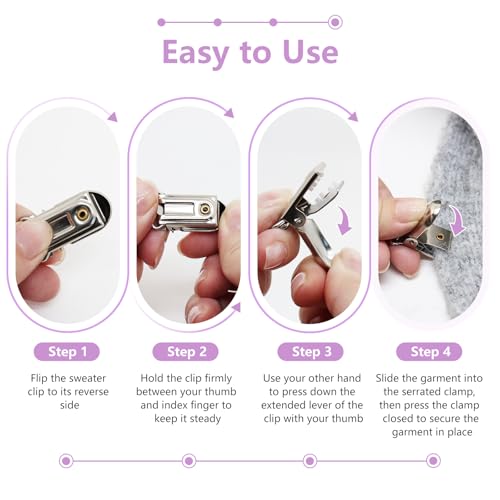 Easy to Use

Step 1

Flip the sweater clip to its reverse side

Step 2

Hold the clip firmly between your thumb and index finger to keep it steady

Step 3

Use your other hand to press down the extended lever of the clip with your thumb

Step 4

Slide the garment into the serrated clamp, then press the clamp closed to secure the garment in place