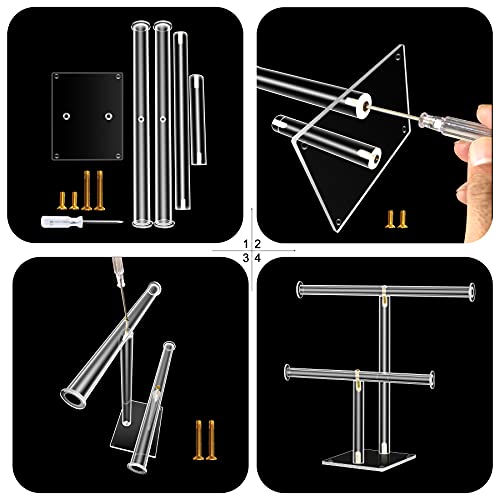 1 2
3 4