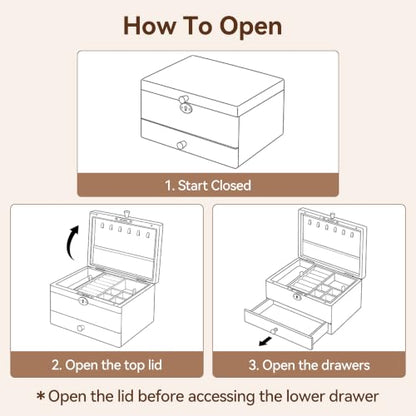 How To Open

1. Start Closed

2. Open the top lid

3. Open the drawers

*Open the lid before accessing the lower drawer