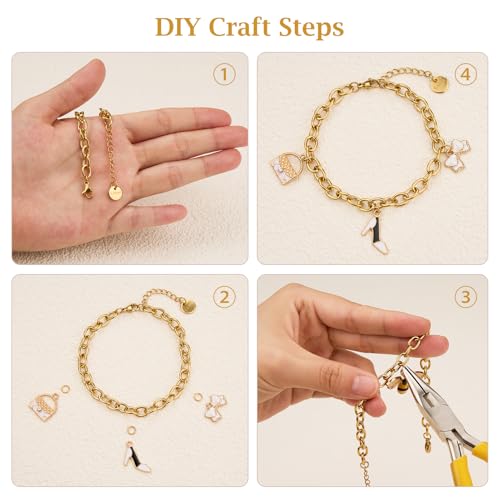 DIY Craft Steps

1

4

2

3