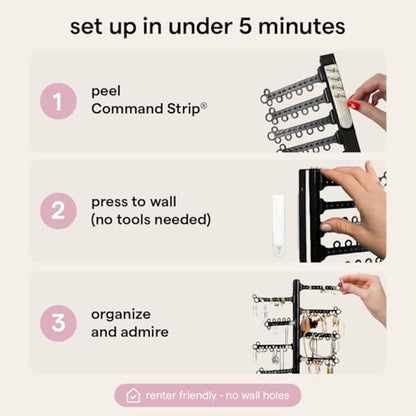 set up in under 5 minutes

1 peel Command Strip®

2 press to wall (no tools needed)

3 organize and admire

renter friendly - no wall holes