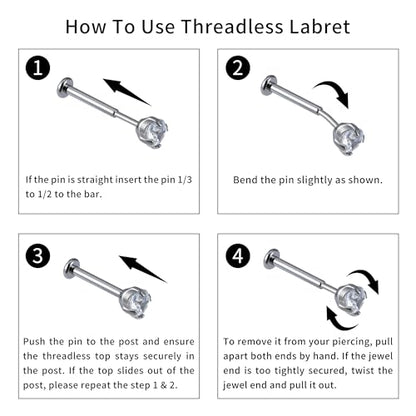 How To Use Threadless Labret

1

If the pin is straight insert the pin 1/3 to 1/2 to the bar.

2

Bend the pin slightly as shown.

3

Push the pin to the post and ensure the threadless top stays securely in the post. If the top slides out of the post, please repeat the step 1 & 2.

4

To remove it from your piercing, pull apart both ends by hand. If the jewel end is too tightly secured, twist the jewel end and pull it out.