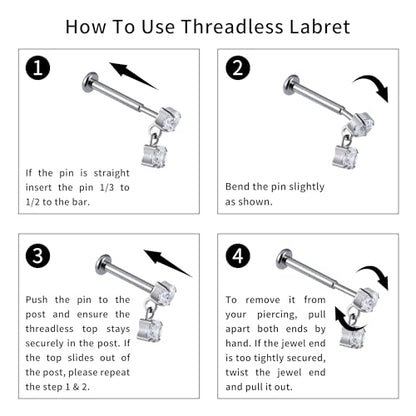 How To Use Threadless Labret

1

If the pin is straight insert the pin 1/3 to 1/2 to the bar.

2

Bend the pin slightly as shown.

3

Push the pin to the post and ensure the threadless top stays securely in the post. If the top slides out of the post, please repeat the step 1 & 2.

4

To remove it from your piercing, pull apart both ends by hand. If the jewel end is too tightly secured, twist the jewel end and pull it out.