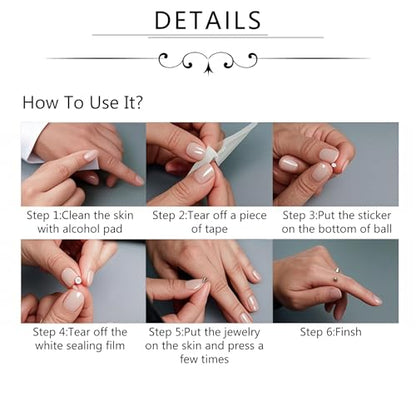 DETAILS

How To Use It?

Step 1:Clean the skin with alcohol pad

Step 2:Tear off a piece of tape

Step 3:Put the sticker on the bottom of ball

Step 4:Tear off the white sealing film

Step 5:Put the jewelry on the skin and press a few times

Step 6:Finsh