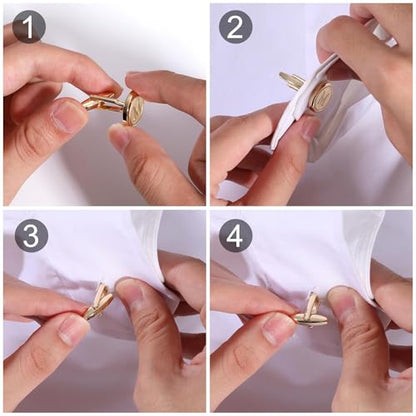 1

2

3

4