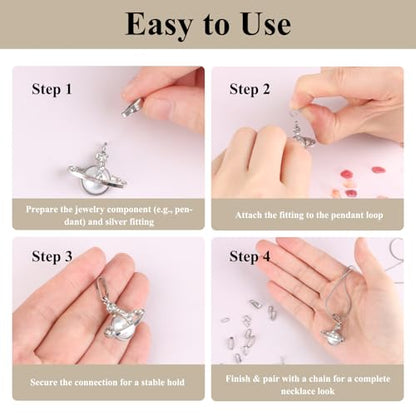 Easy to Use

Step 1

Prepare the jewelry component (e.g., pendant) and silver fitting

Step 2

Attach the fitting to the pendant loop

Step 3

Secure the connection for a stable hold

Step 4

Finish & pair with a chain for a complete necklace look