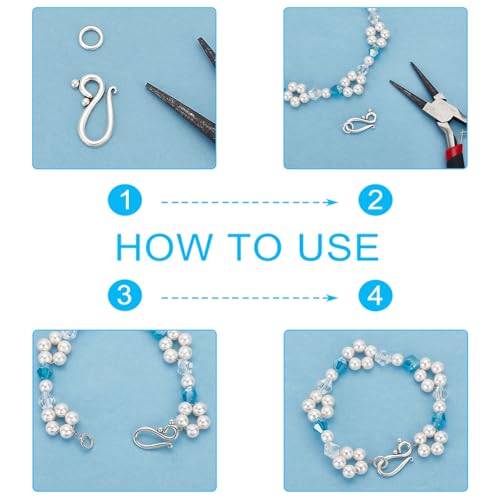 1

2

HOW TO USE

3

4