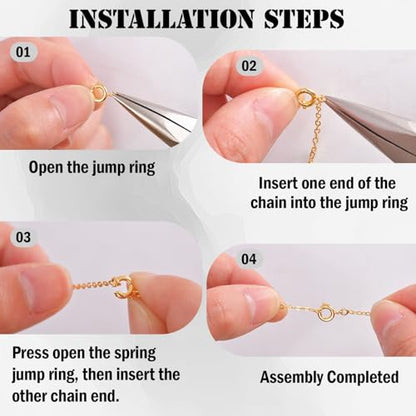 INSTALLATION STEPS

01

Open the jump ring

02

Insert one end of the chain into the jump ring

03

Press open the spring jump ring, then insert the other chain end.

04

Assembly Completed