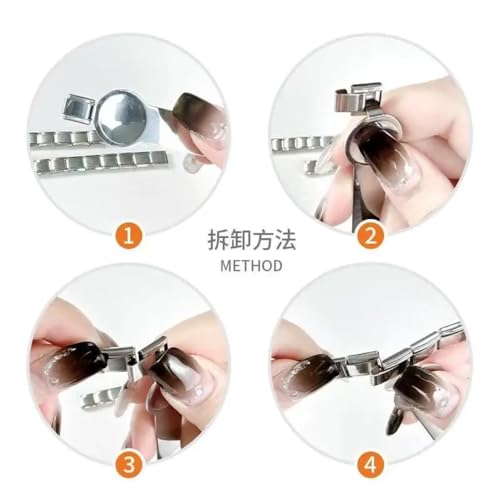 1

2

拆卸方法
METHOD

3

4