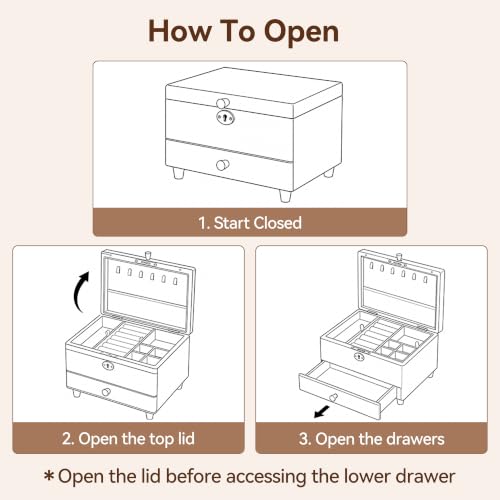 How To Open

1. Start Closed

2. Open the top lid

3. Open the drawers

*Open the lid before accessing the lower drawer