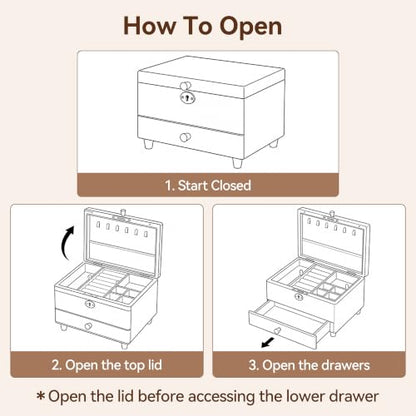 How To Open

1. Start Closed

2. Open the top lid

3. Open the drawers

*Open the lid before accessing the lower drawer