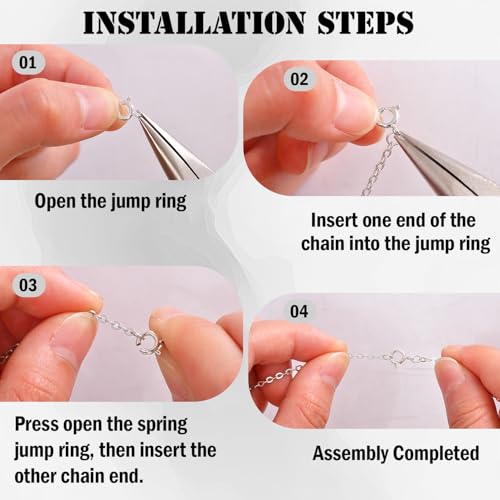 INSTALLATION STEPS

01

Open the jump ring

02

Insert one end of the chain into the jump ring

03

Press open the spring jump ring, then insert the other chain end.

04

Assembly Completed