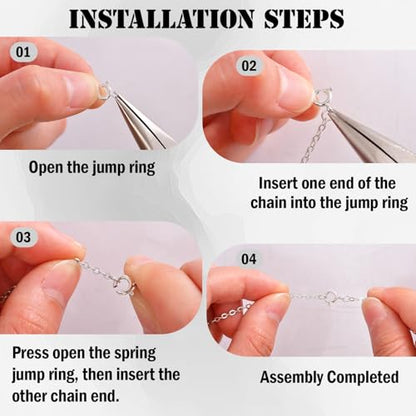 INSTALLATION STEPS

01

Open the jump ring

02

Insert one end of the chain into the jump ring

03

Press open the spring jump ring, then insert the other chain end.

04

Assembly Completed