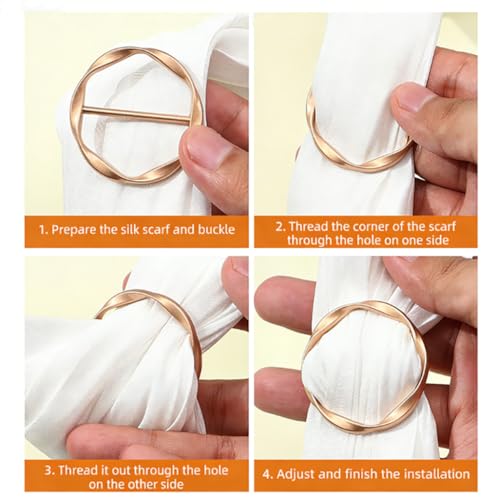 1. Prepare the silk scarf and buckle

2. Thread the corner of the scarf through the hole on one side

3. Thread it out through the hole on the other side

4. Adjust and finish the installation