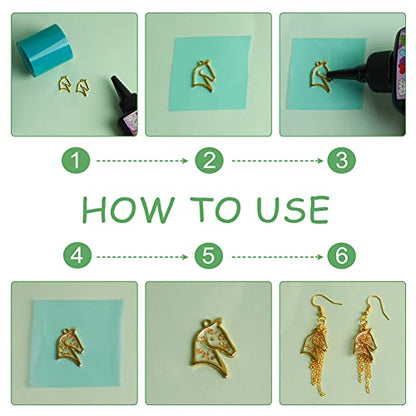 1
2
3

HOW TO USE

4
5
6