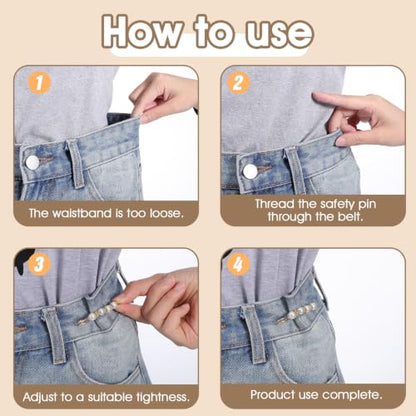 How to use

1

The waistband is too loose.

2

Thread the safety pin through the belt.

3

Adjust to a suitable tightness.

4

Product use complete.