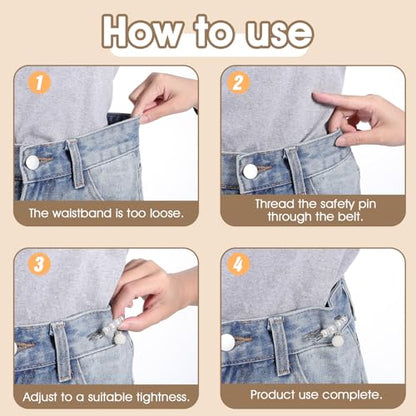 How to use

1
The waistband is too loose.

2
Thread the safety pin through the belt.

3
Adjust to a suitable tightness.

4
Product use complete.