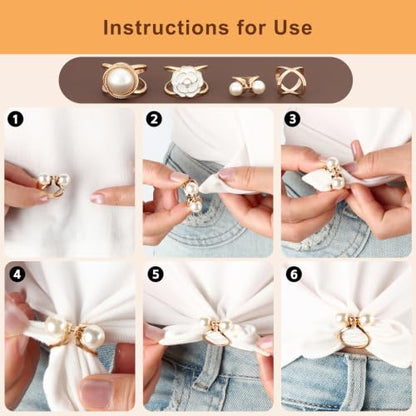 Instructions for Use

1

2

3

4

5

6