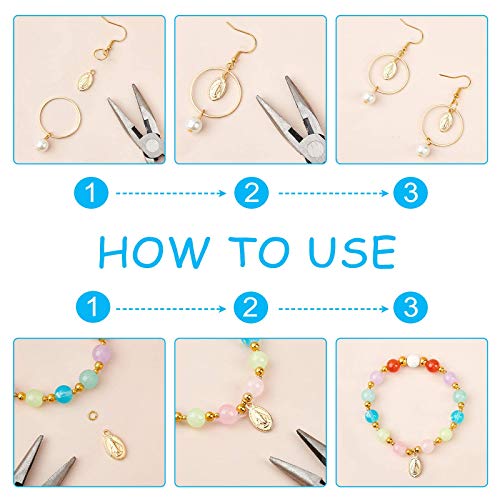 1
2
3
HOW TO USE
1
2
3