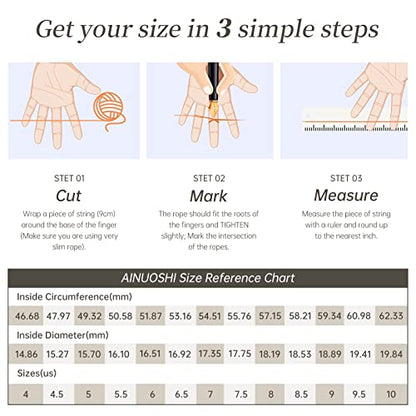 Get your size in 3 simple steps

STET 01
Cut
Wrap a piece of string (9cm) around the base of the finger (Make sure you are using very slim rope).

STET 02
Mark
The rope should fit the roots of the fingers and TIGHTEN slightly; Mark the intersection of the ropes.

STET 03
Measure
Measure the piece of string with a ruler and round up to the nearest inch.

AINUOSHI Size Reference Chart

Inside Circumference(mm)

| 46.68 | 47.97 | 49.32 | 50.58 | 51.87 | 53.16 | 54.51 | 55.76 | 57.15 | 58.21 | 59.34 | 60.98 | 62.33 |
|---|---|---|---|---|---|---|---|---|---|---|---|---|

Inside Diameter(mm)

| 14.86 | 15.27 | 15.70 | 16.10 | 16.51 | 16.92 | 17.35 | 17.75 | 18.19 | 18.53 | 18.89 | 19.41 | 19.84 |
|---|---|---|---|---|---|---|---|---|---|---|---|---|

Sizes(us)

| 4 | 4.5 | 5 | 5.5 | 6 | 6.5 | 7 | 7.5 | 8 | 8.5 | 9 | 9.5 | 10 |
|---|---|---|---|---|---|---|---|---|---|---|---|---|