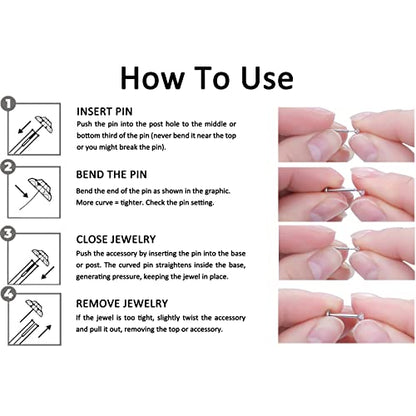 How To Use

1

INSERT PIN

Push the pin into the post hole to the middle or bottom third of the pin (never bend it near the top or you might break the pin).

2

BEND THE PIN

Bend the end of the pin as shown in the graphic. More curve = tighter. Check the pin setting.

3

CLOSE JEWELRY

Push the accessory by inserting the pin into the base or post. The curved pin straightens inside the base, generating pressure, keeping the jewel in place.

4

REMOVE JEWELRY

If the jewel is too tight, slightly twist the accessory and pull it out, removing the top or accessory.