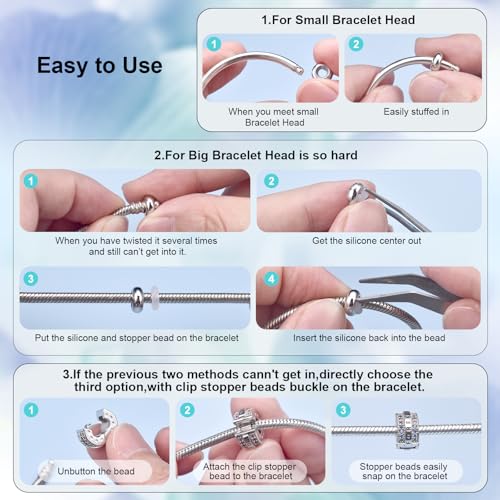 Easy to Use

1.For Small Bracelet Head

1

When you meet small Bracelet Head

2

Easily stuffed in

2.For Big Bracelet Head is so hard

1

When you have twisted it several times and still can't get into it.

2

Get the silicone center out

3

Put the silicone and stopper bead on the bracelet

4

Insert the silicone back into the bead

3.If the previous two methods cann't get in,directly choose the third option,with clip stopper beads buckle on the bracelet.

1

Unbutton the bead

2

Attach the clip stopper bead to the bracelet

3

Stopper beads easily snap on the bracelet