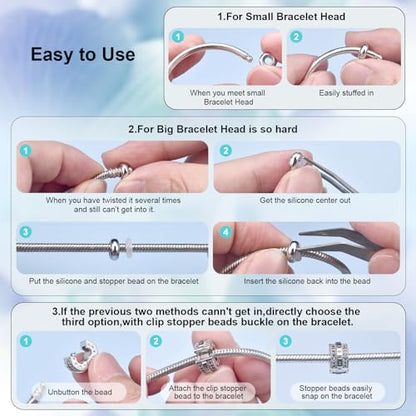 Easy to Use

1.For Small Bracelet Head

1
When you meet small Bracelet Head

2
Easily stuffed in

2.For Big Bracelet Head is so hard

1
When you have twisted it several times and still can't get into it.

2
Get the silicone center out

3
Put the silicone and stopper bead on the bracelet

4
Insert the silicone back into the bead

3.If the previous two methods cann't get in,directly choose the third option,with clip stopper beads buckle on the bracelet.

1
Unbutton the bead

2
Attach the clip stopper bead to the bracelet

3
Stopper beads easily snap on the bracelet