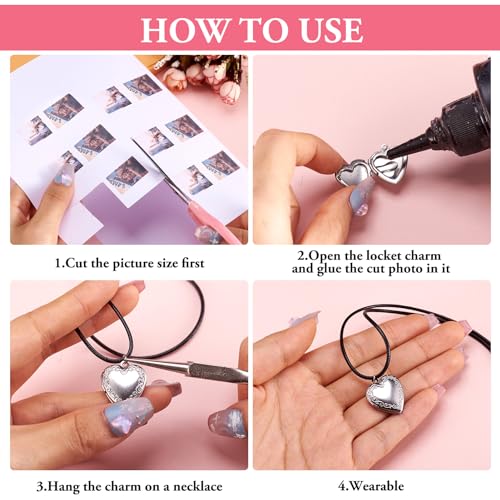 HOW TO USE

1.Cut the picture size first

2.Open the locket charm and glue the cut photo in it

3.Hang the charm on a necklace

4.Wearable