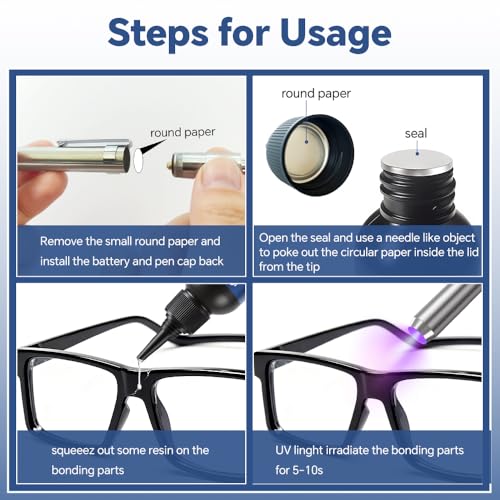 Steps for Usage

round paper

Remove the small round paper and install the battery and pen cap back

round paper

seal

Open the seal and use a needle like object to poke out the circular paper inside the lid from the tip

squeeez out some resin on the bonding parts

UV linght irradiate the bonding parts for 5-10s