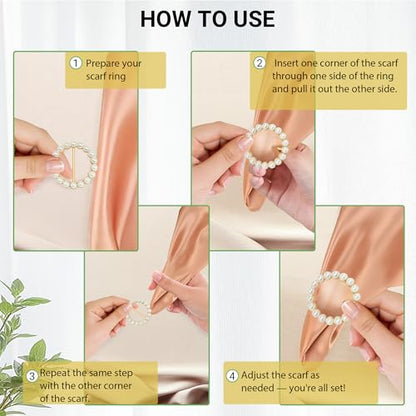 HOW TO USE

1 Prepare your scarf ring

2 Insert one corner of the scarf through one side of the ring and pull it out the other side.

3 Repeat the same step with the other corner of the scarf.

4 Adjust the scarf as needed — you're all set!